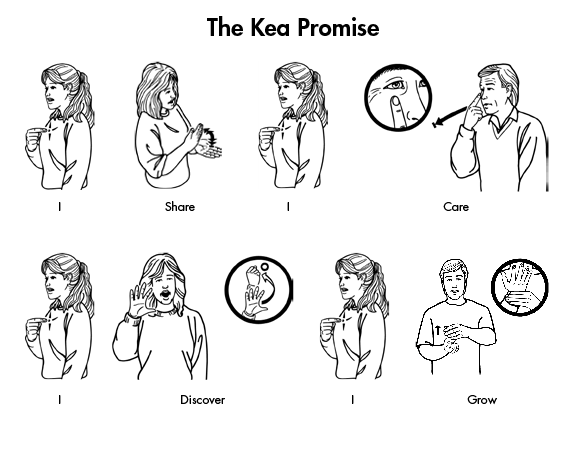 The Kea Promise

I

Share

I

Care

I

Discover

I

Grow