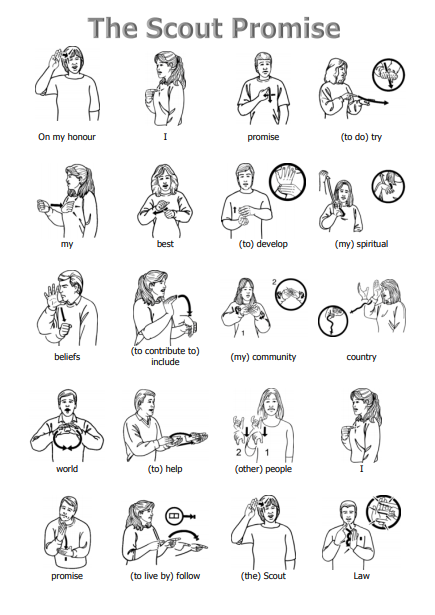 The Scout Promise

On my honour

I

promise

(to do) try

my

best

(to) develop

(my) spiritual

beliefs

(to contribute to) include

2

1

(my) community

country

world

(to) help

2

1

(other) people

I

promise

(to live by) follow

(the) Scout

Law